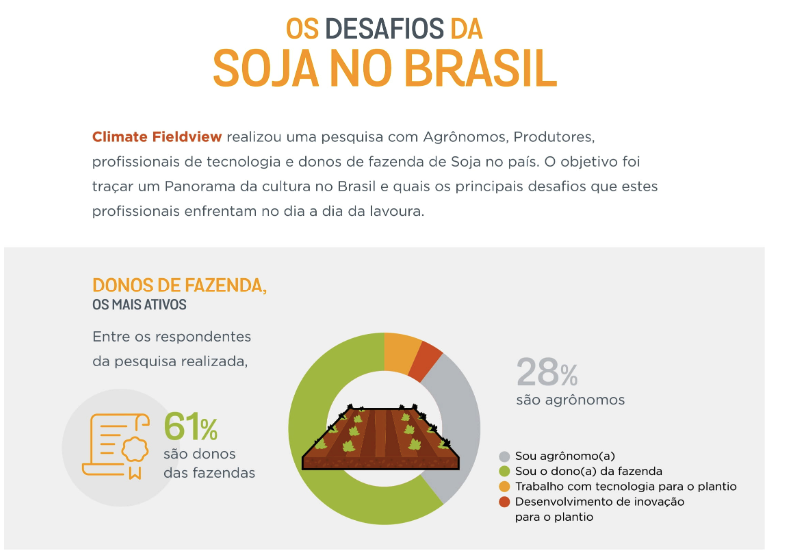 OS DESAFIOS DA
SOJA NO BRASIL

Climate Fieldview realizou uma pesquisa com Agrônomos, Produtores, profissionais de tecnologia e donos de fazenda de Soja no país. O objetivo foi traçar um Panorama da cultura no Brasil e quais os principais desafios que estes profissionais enfrentam no dia a dia da lavoura.

DONOS DE FAZENDA,
OS MAIS ATIVOS

Entre os respondentes da pesquisa realizada,

61%
são donos das fazendas

28%
são agrônomos

Sou agrônomo(a)
Sou o dono(a) da fazenda
Trabalho com tecnologia para o plantio
Desenvolvimento de inovação para o plantio